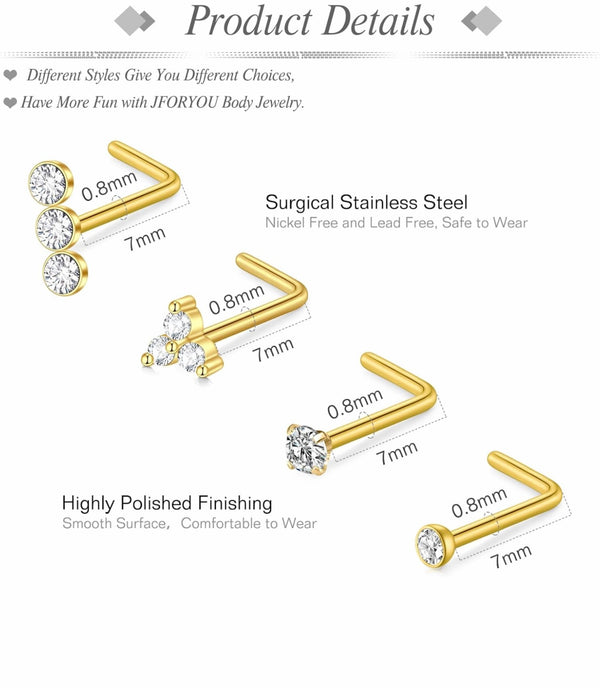 Product Details

Different Styles Give You Different Choices,

Have More Fun with JFORYOU Body Jewelry.

0.8mm
7mm

Surgical Stainless Steel
Nickel Free and Lead Free, Safe to Wear

0.8mm
7mm

0.8mm
7mm

Highly Polished Finishing
Smooth Surface, Comfortable to Wear

0.8mm
7mm